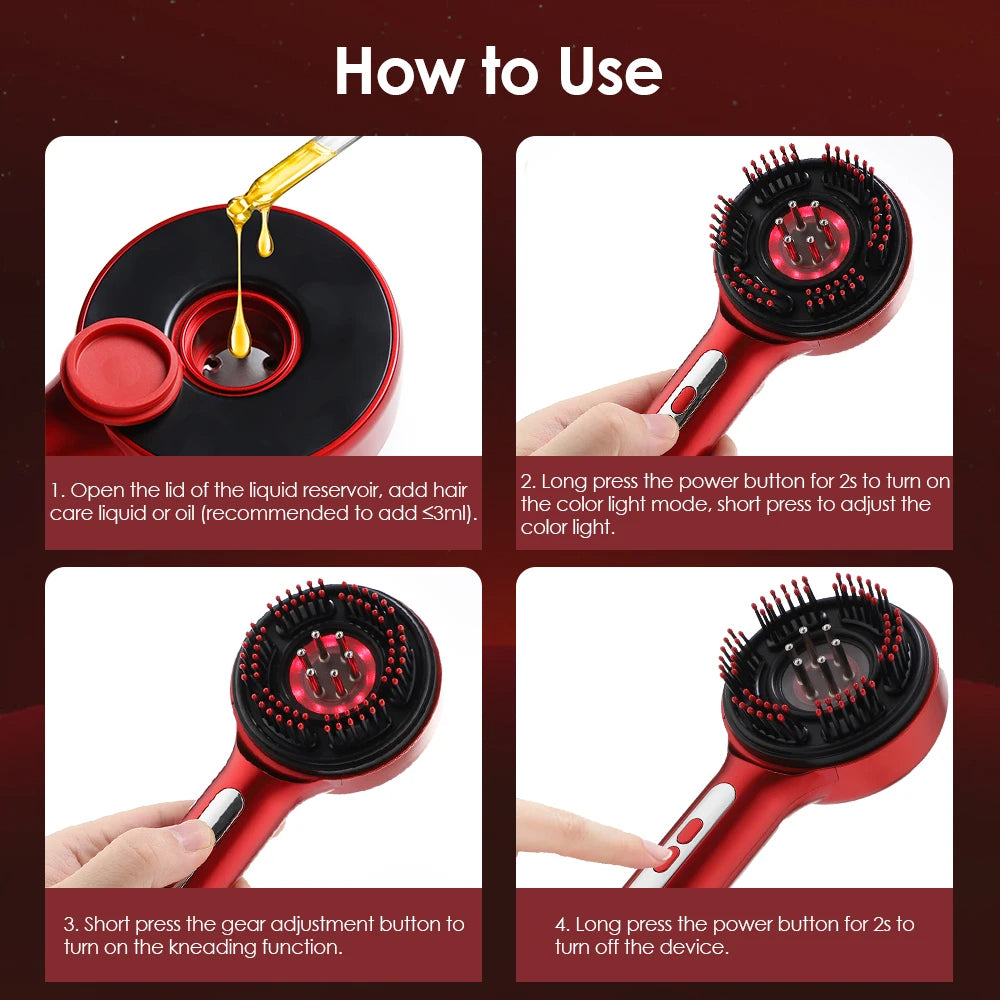 How to Use

1. Open the lid of the liquid reservoir, add hair care liquid or oil (recommended to add ≤3ml).

2. Long press the power button for 2s to turn on the color light mode, short press to adjust the color light.

3. Short press the gear adjustment button to turn on the kneading function.

4. Long press the power button for 2s to turn off the device.